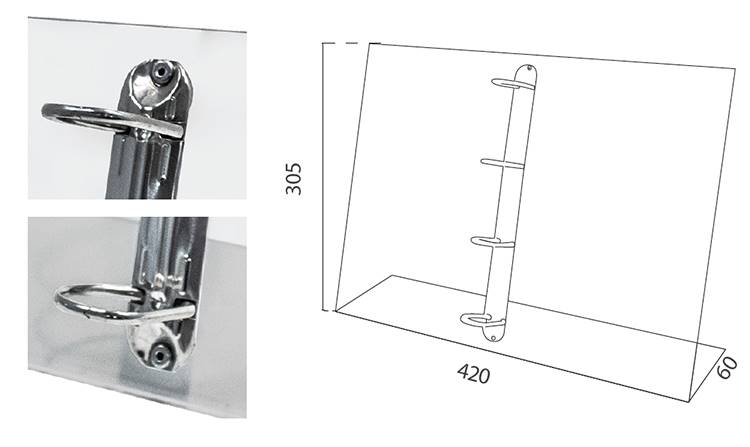 305

420

60