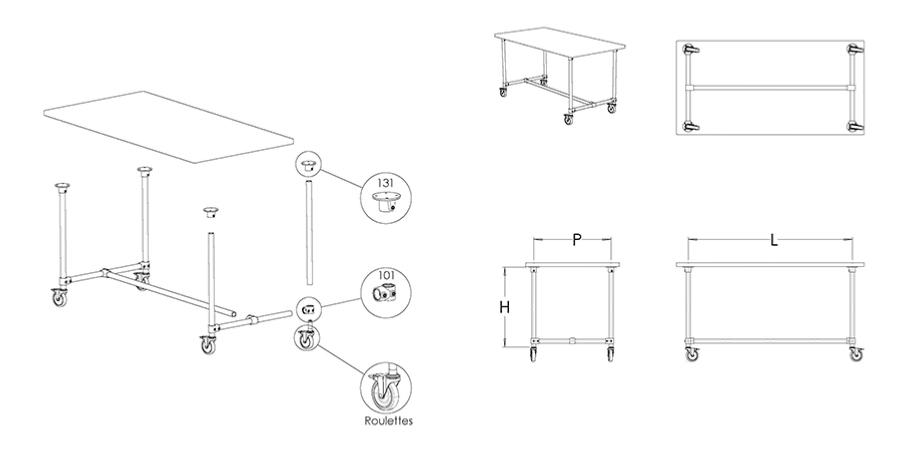 131

101

Roulettes

P

H

L