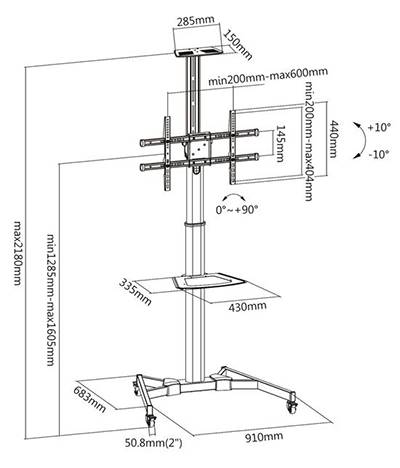 285mm
150mm
min200mm-max600mm
min200mm-max404mm
440mm
145mm
+10°
-10°
0°~+90°
max2180mm
min1285mm-max1605mm
335mm
430mm
683mm
50.8mm(2")
910mm