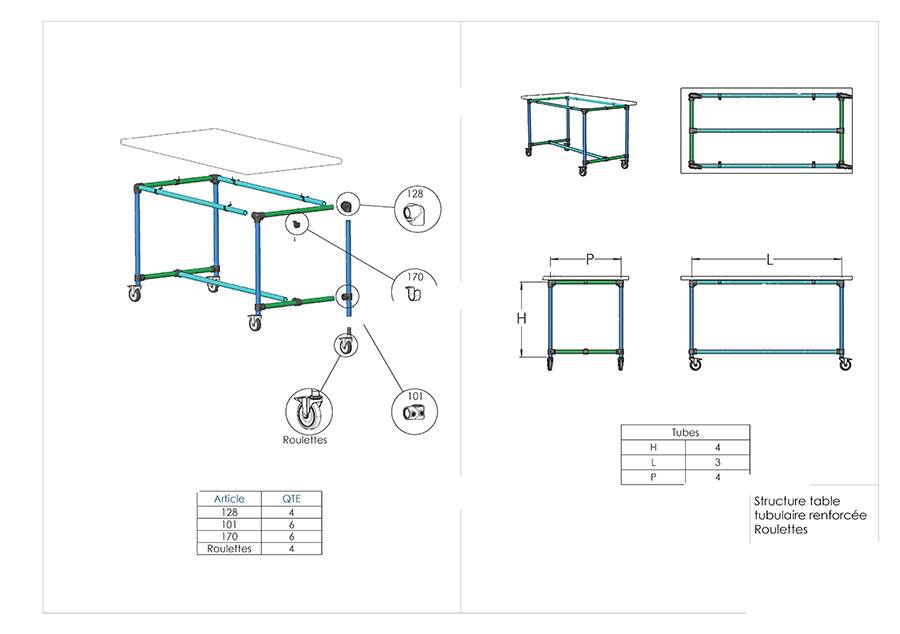 128

170

101

Roulettes

| Article | QTE |
|---|---|
| 128 | 4 |
| 101 | 6 |
| 170 | 6 |
| Roulettes | 4 |

P

L

H

| Tubes | |
|---|---|
| H | 4 |
| L | 3 |
| P | 4 |

Structure table tubulaire renforcée Roulettes