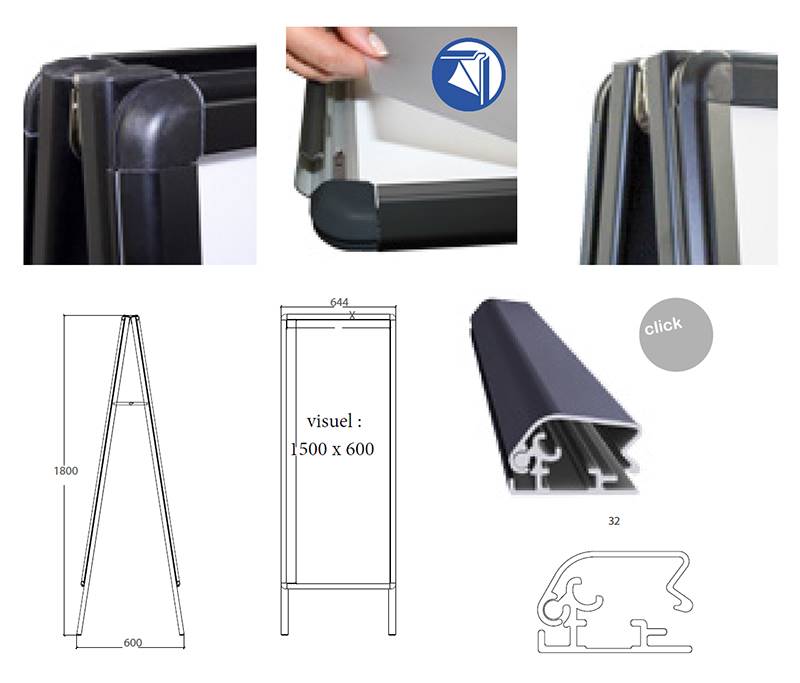 1800

600

644

visuel :
1500 x 600

click

32