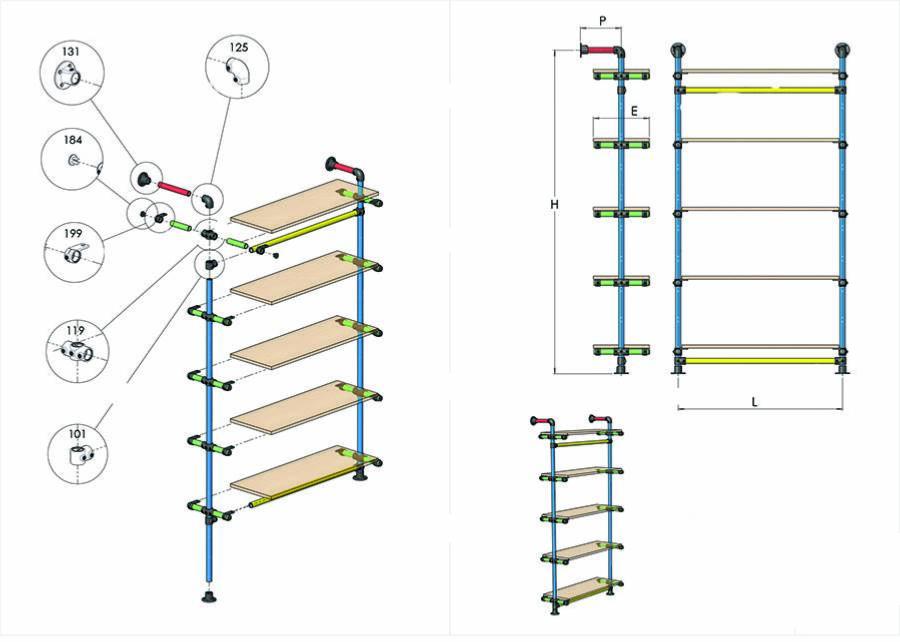 131
125
184
199
119
101
P
E
H
L