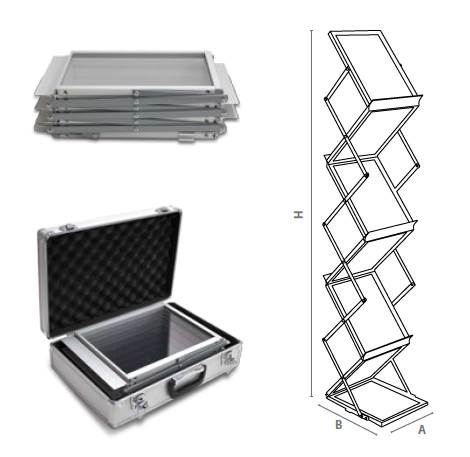 H

B

A