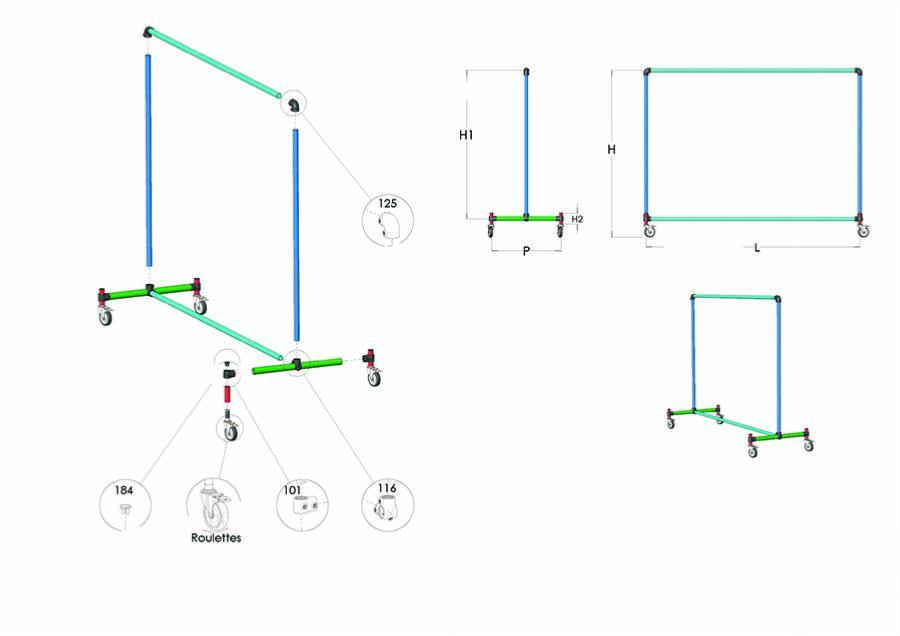 125

184

Roulettes

101

116

H1

H2

P

H

L