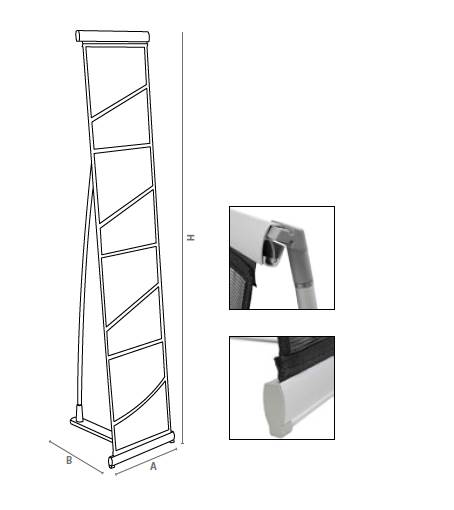 H

B

A