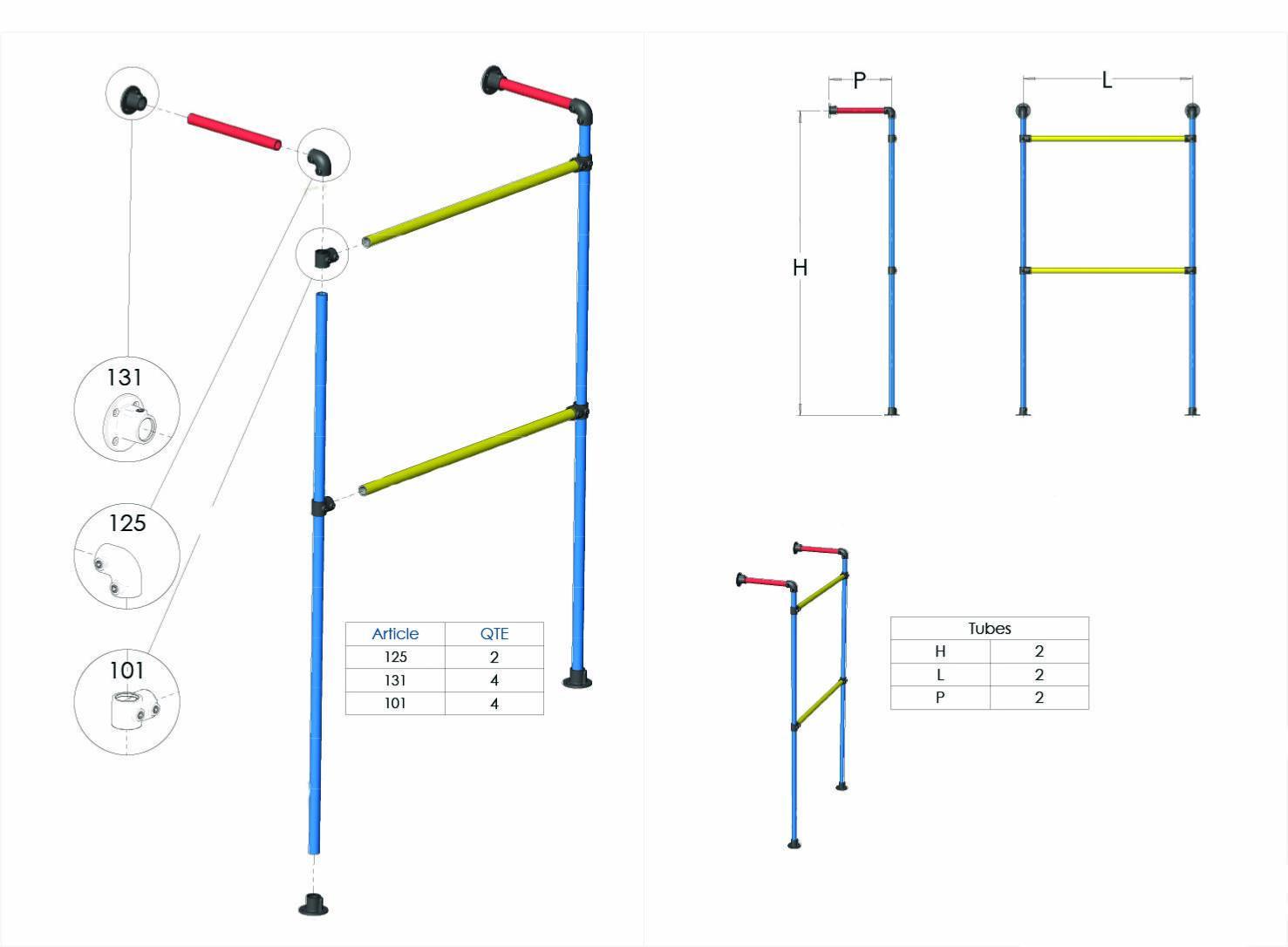 131

125

101

| Article | QTE |
|---|---|
| 125 | 2 |
| 131 | 4 |
| 101 | 4 |

P

H

L

| Tubes | |
|---|---|
| H | 2 |
| L | 2 |
| P | 2 |