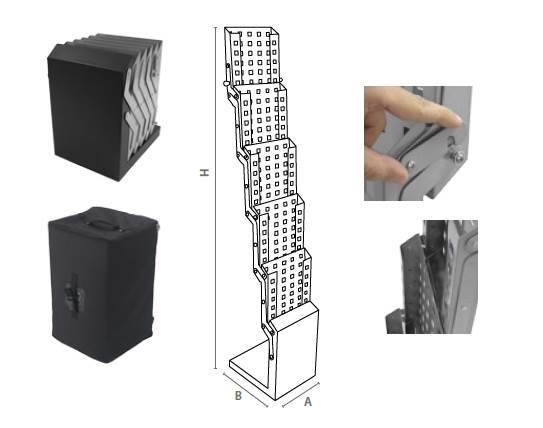 H
B
A